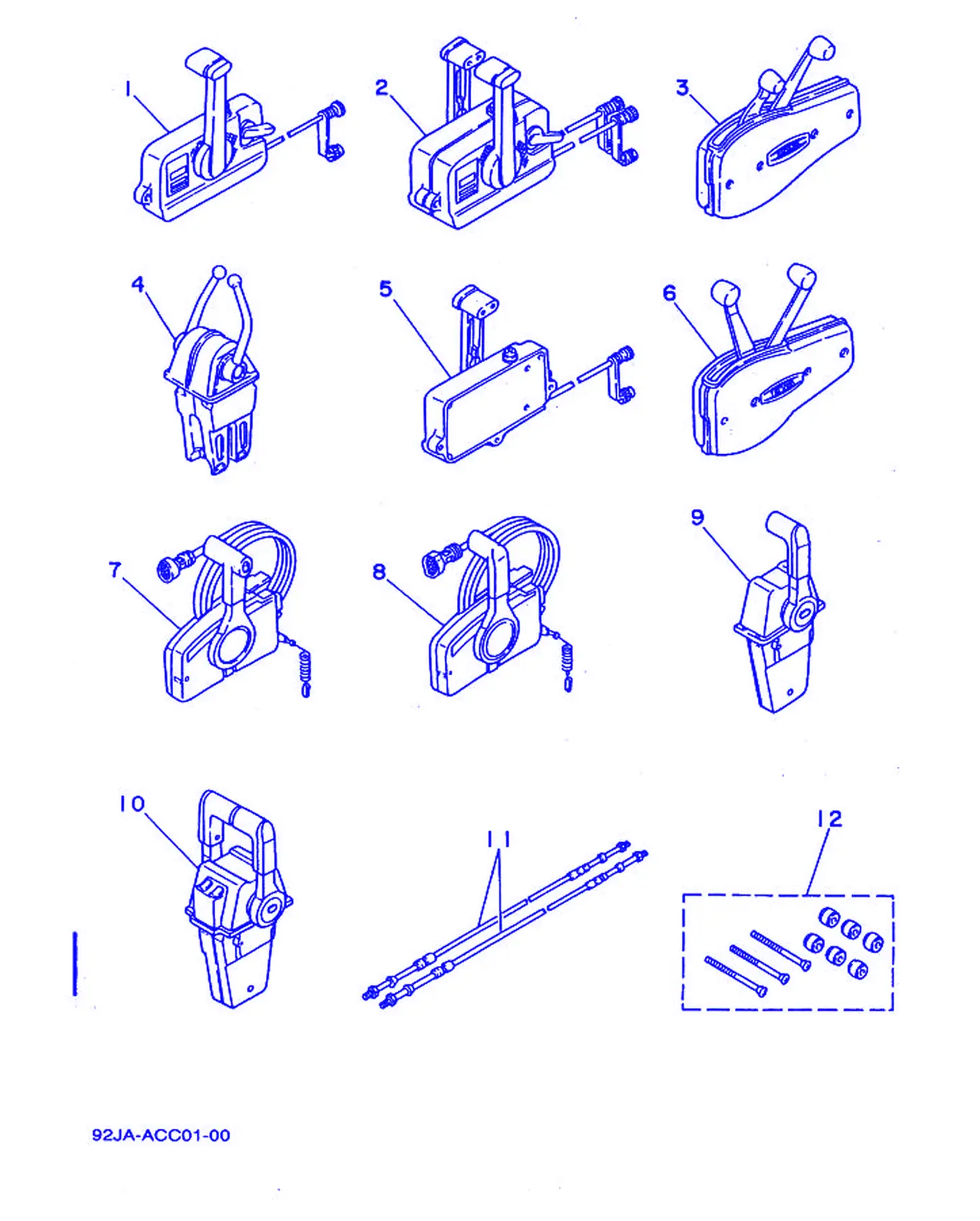 1
2
3
4
5
6
7
8
9
10
11
12

92JA-ACC01-00